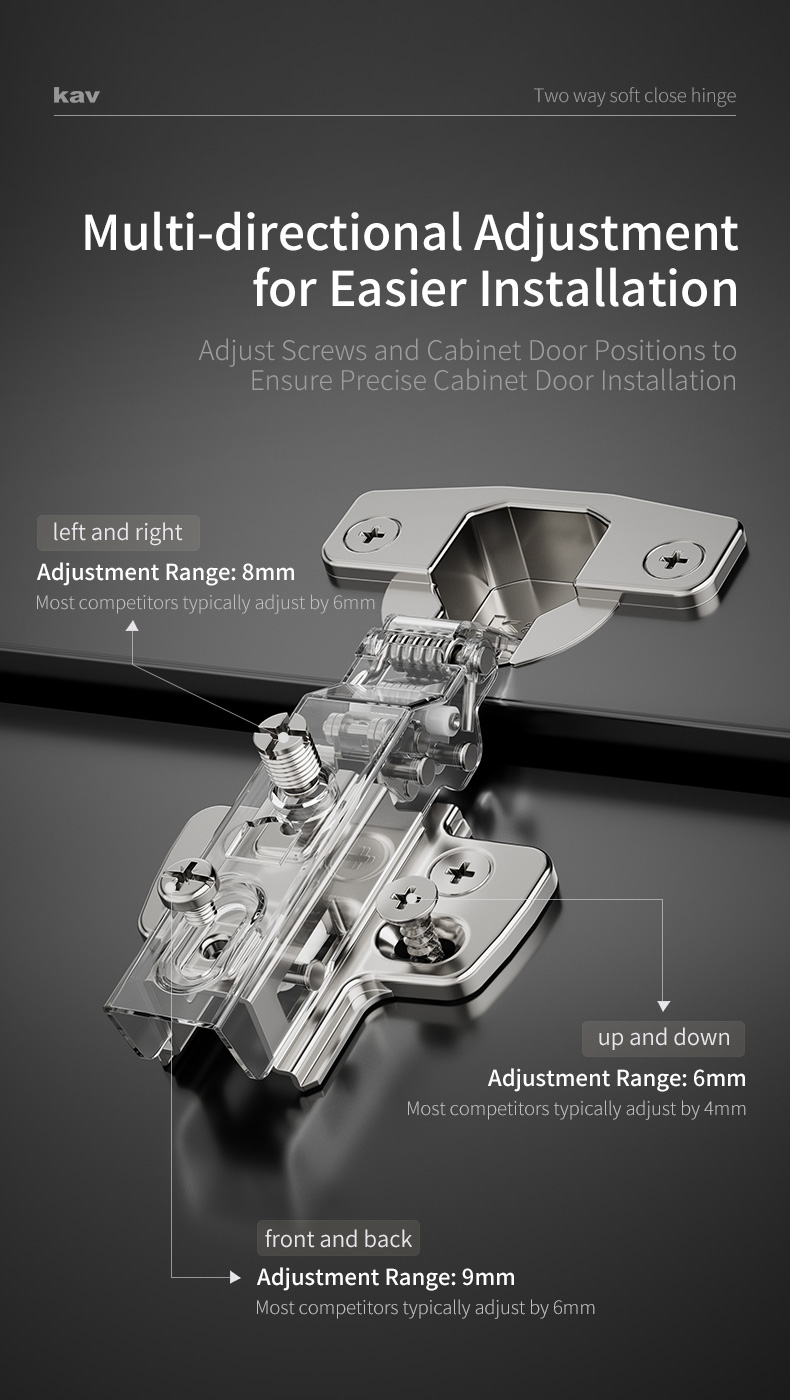 kav

Two way soft close hinge

Multi-directional Adjustment for Easier Installation

Adjust Screws and Cabinet Door Positions to Ensure Precise Cabinet Door Installation

left and right

Adjustment Range: 8mm

Most competitors typically adjust by 6mm

up and down

Adjustment Range: 6mm

Most competitors typically adjust by 4mm

front and back

Adjustment Range: 9mm

Most competitors typically adjust by 6mm