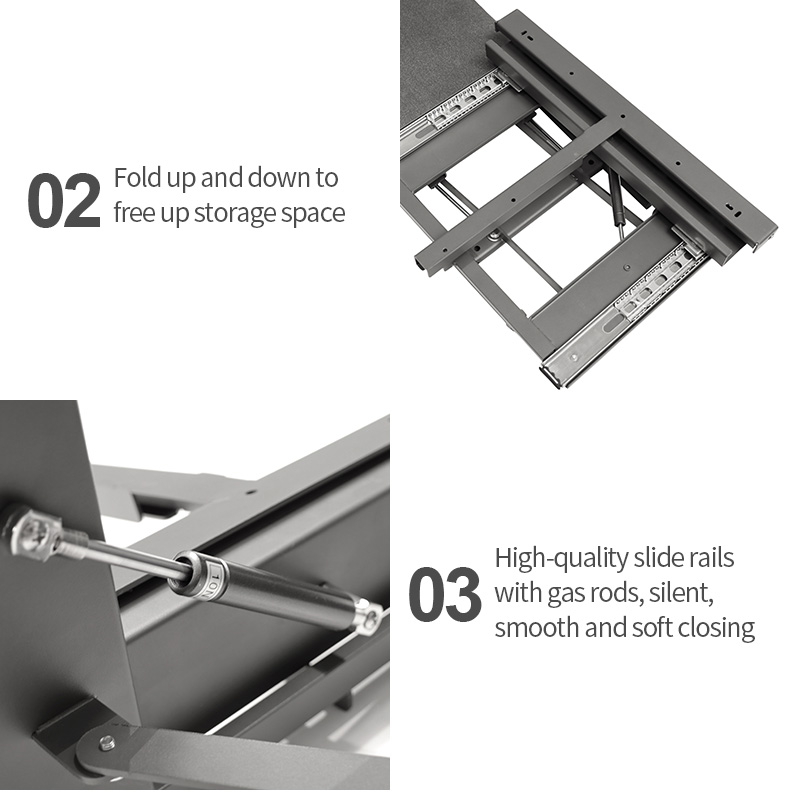 02 Fold up and down to free up storage space

03 High-quality slide rails with gas rods, silent, smooth and soft closing