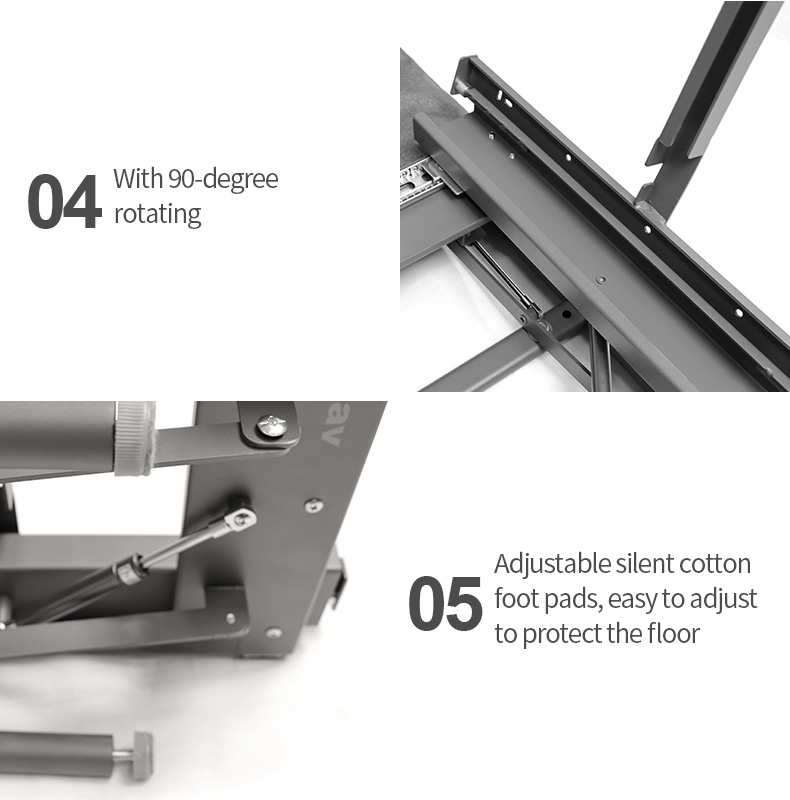 04 With 90-degree rotating

av

05 Adjustable silent cotton foot pads, easy to adjust to protect the floor