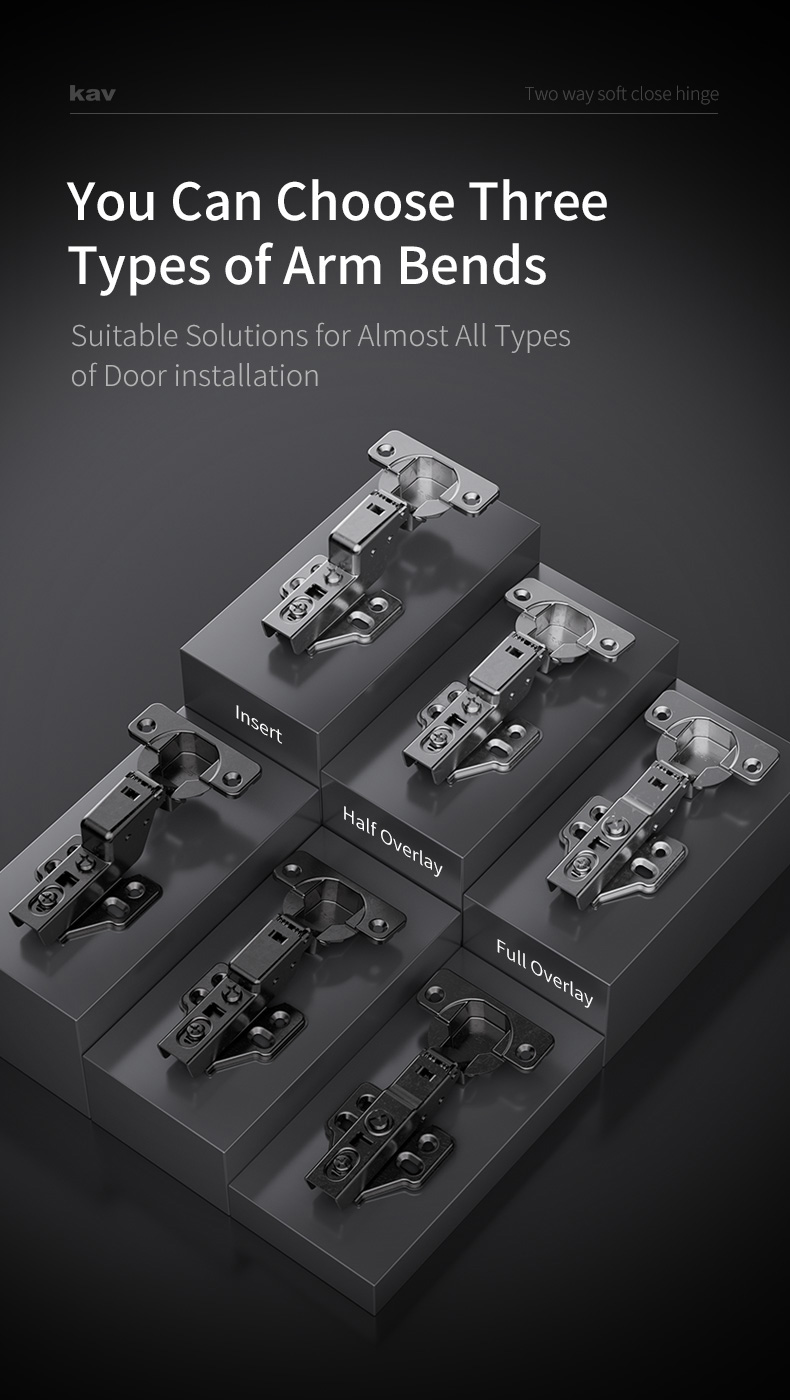 kav

Two way soft close hinge

You Can Choose Three Types of Arm Bends

Suitable Solutions for Almost All Types of Door installation

Insert

Half Overlay

Full Overlay