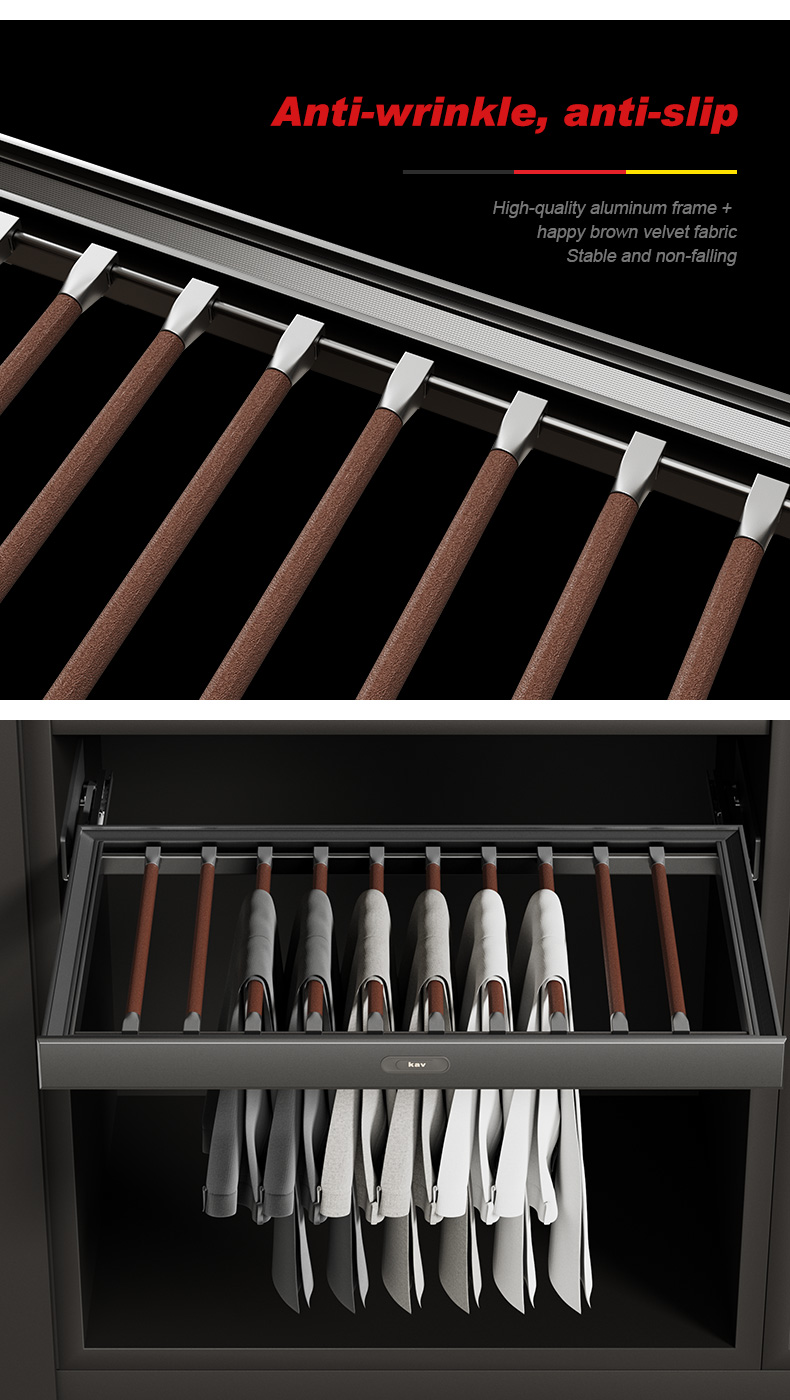 Anti-wrinkle, anti-slip

High-quality aluminum frame +
happy brown velvet fabric
Stable and non-falling

kav