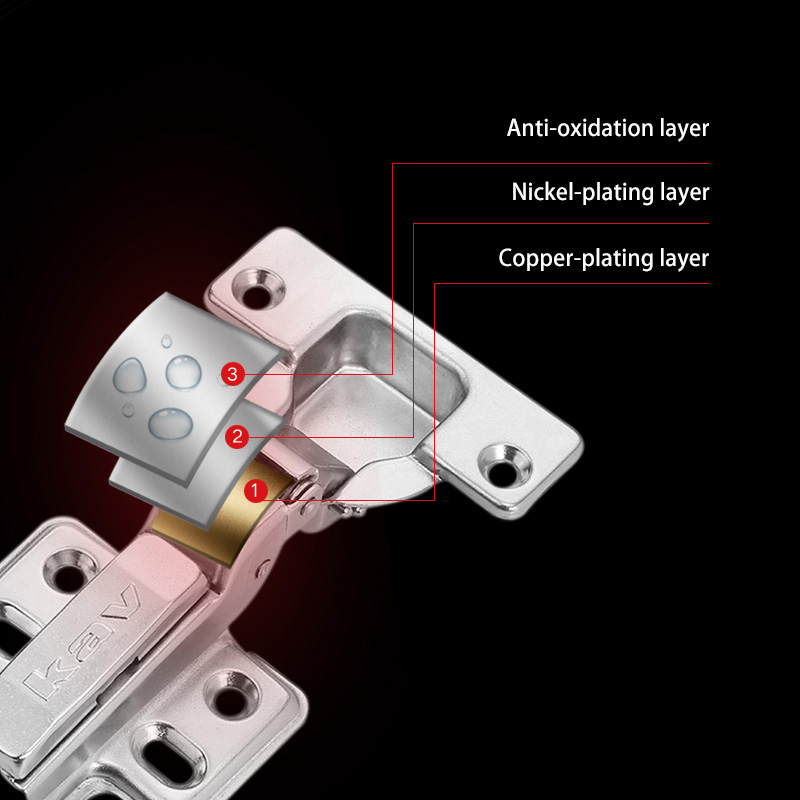 Anti-oxidation layer

Nickel-plating layer

Copper-plating layer

3

2

1

kav