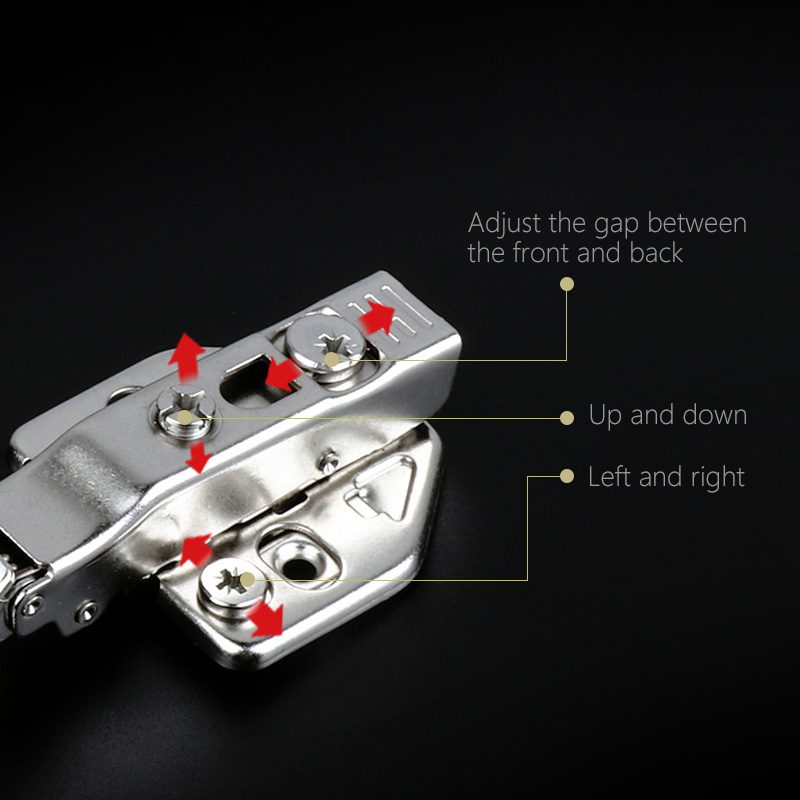 Adjust the gap between the front and back

Up and down

Left and right